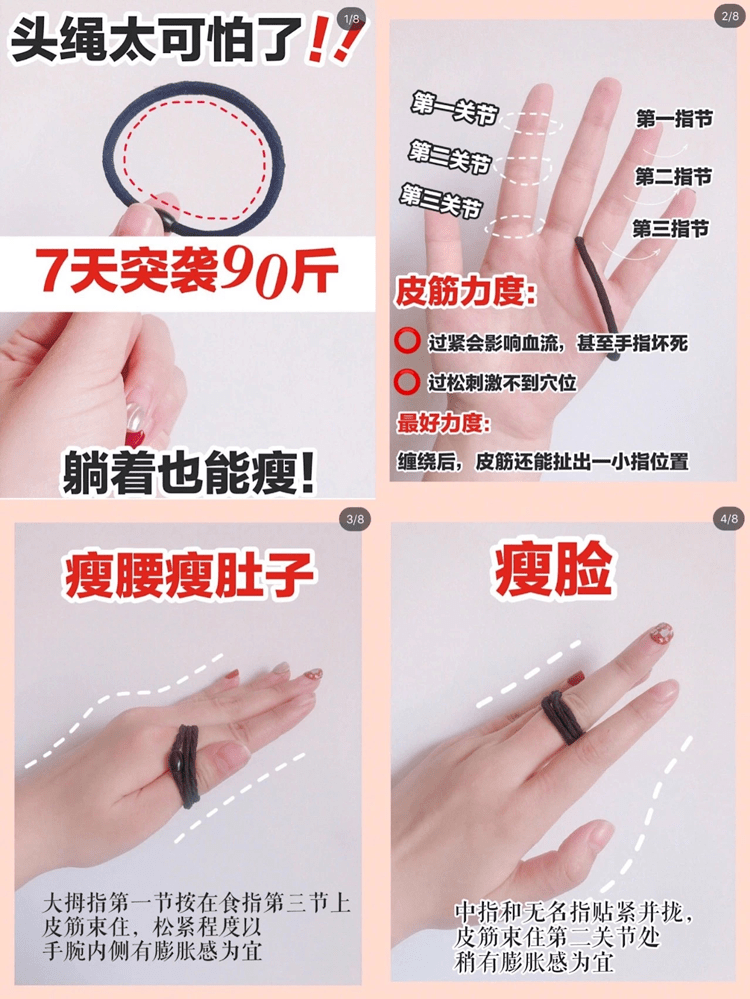 头绳太可怕了!!

1/8

7天突袭90斤

躺着也能瘦!

2/8

第一关节
第二关节
第三关节

第一指节
第二指节
第三指节

皮筋力度:

过紧会影响血流，甚至手指坏死

过松刺激不到穴位

最好力度:

缠绕后，皮筋还能扯出一小指位置

3/8

瘦腰瘦肚子

大拇指第一节按在食指第三节上
皮筋束住，松紧程度以
手腕内侧有膨胀感为宜

4/8

瘦脸

中指和无名指贴紧并拢，
皮筋束住第二关节处
稍有膨胀感为宜