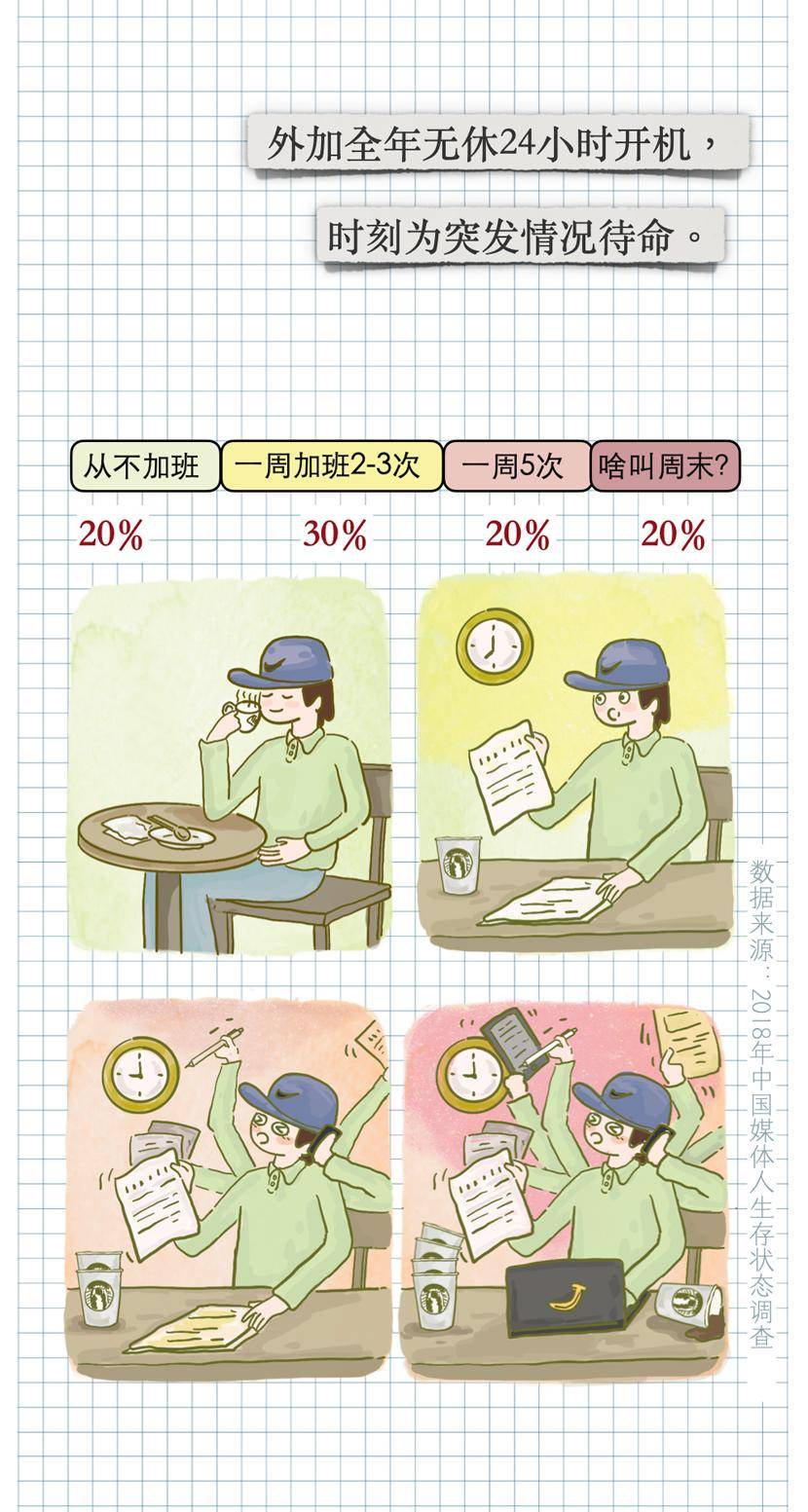 外加全年无休24小时开机，

时刻为突发情况待命。

从不加班

一周加班2-3次

一周5次

啥叫周末?

20%

30%

20%

20%

数据来源：2018年中国媒体人生存状态调查