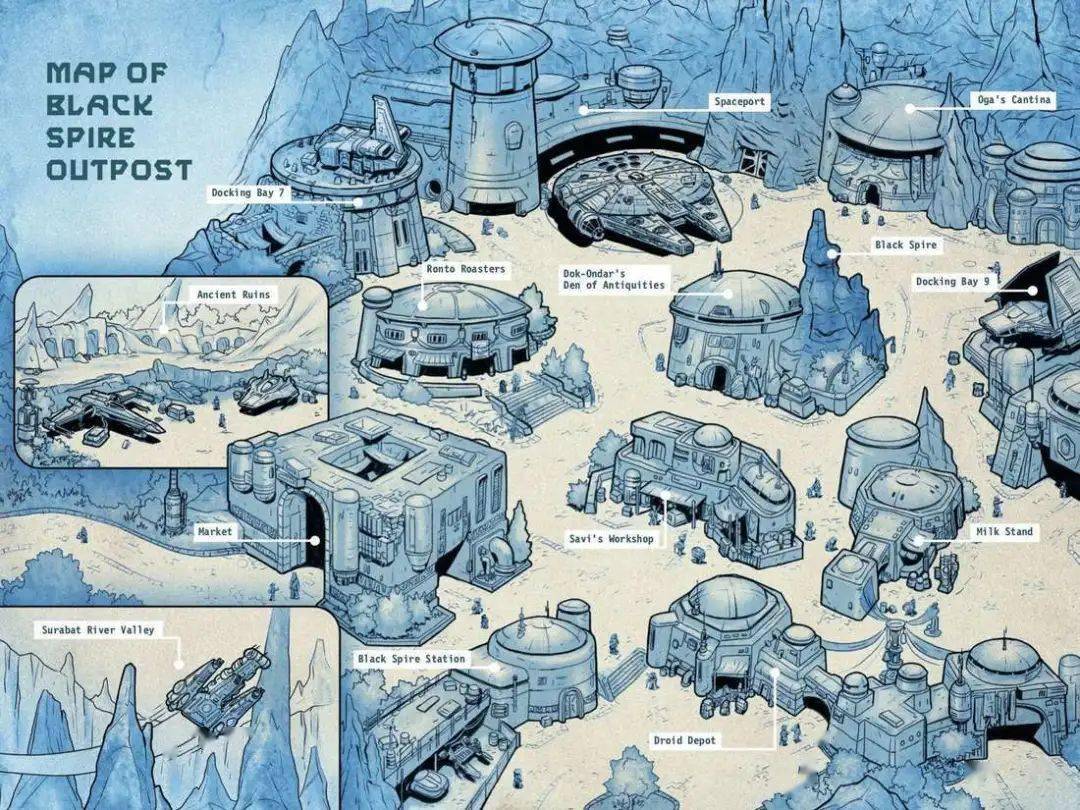 MAP OF BLACK SPIRE OUTPOST

Spaceport

Oga's Cantina

Docking Bay 7

Black Spire

Ronto Roasters

Dok-Ondar's Den of Antiquities

Docking Bay 9

Ancient Ruins

Market

Savi's Workshop

Milk Stand

Surabat River Valley

Black Spire Station

Droid Depot