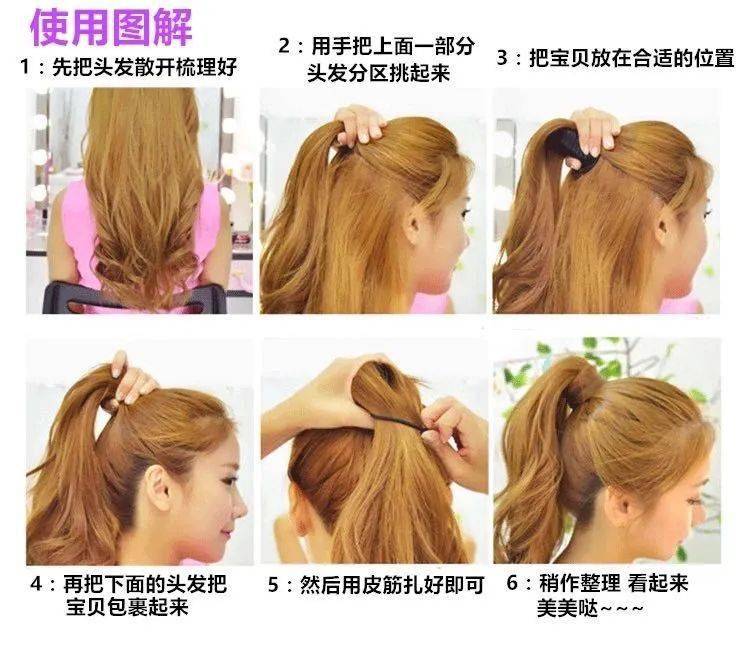 使用图解

1：先把头发散开梳理好

2：用手把上面一部分头发分区挑起来

3：把宝贝放在合适的位置

4：再把下面的头发把宝贝包裹起来

5：然后用皮筋扎好即可

6：稍作整理 看起来美美哒~~~