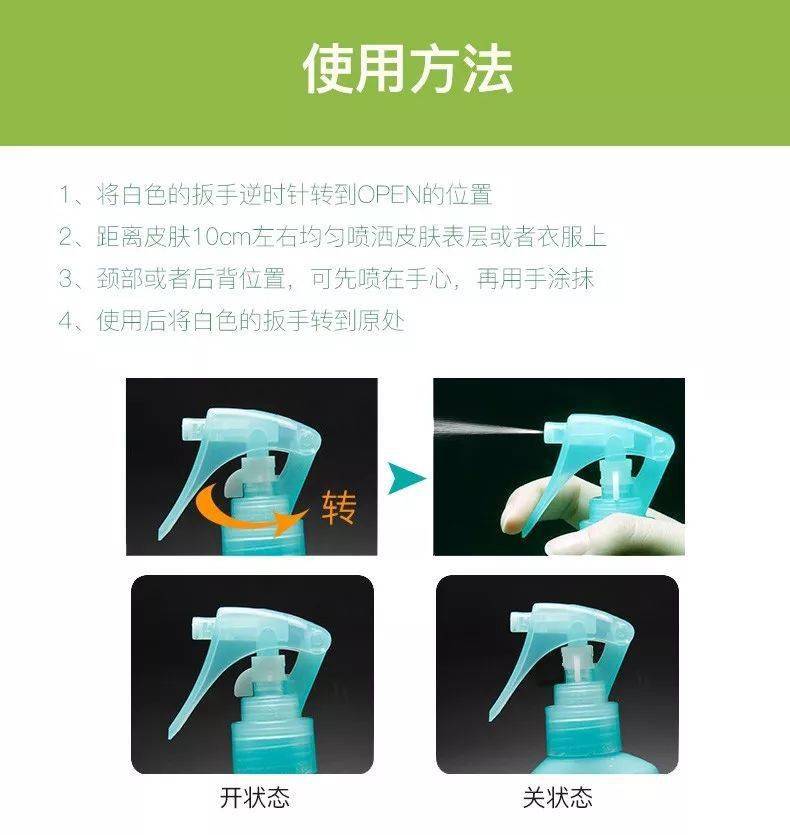 使用方法

1、将白色的扳手逆时针转到OPEN的位置
2、距离皮肤10cm左右均匀喷洒皮肤表层或者衣服上
3、颈部或者后背位置，可先喷在手心，再用手涂抹
4、使用后将白色的扳手转到原处

转

开状态

关状态