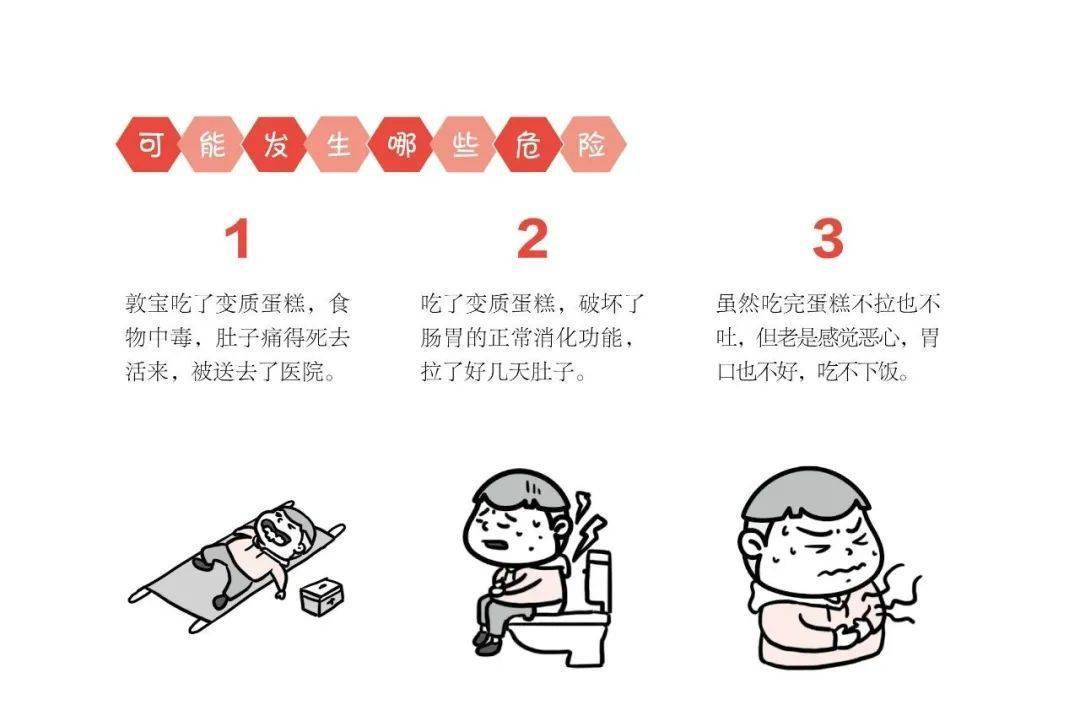 可能发生哪些危险

1

敦宝吃了变质蛋糕，食物中毒，肚子痛得死去活来，被送去了医院。

2

吃了变质蛋糕，破坏了肠胃的正常消化功能，拉了好几天肚子。

3

虽然吃完蛋糕不拉也不吐，但老是感觉恶心，胃口也不好，吃不下饭。