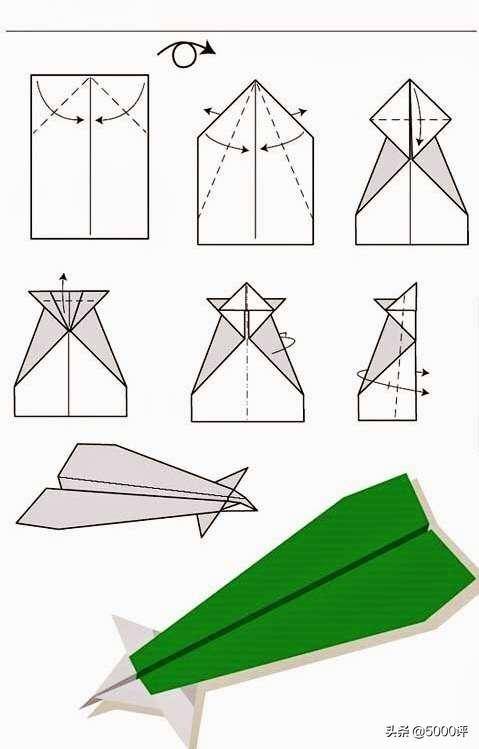 头条 @5000评