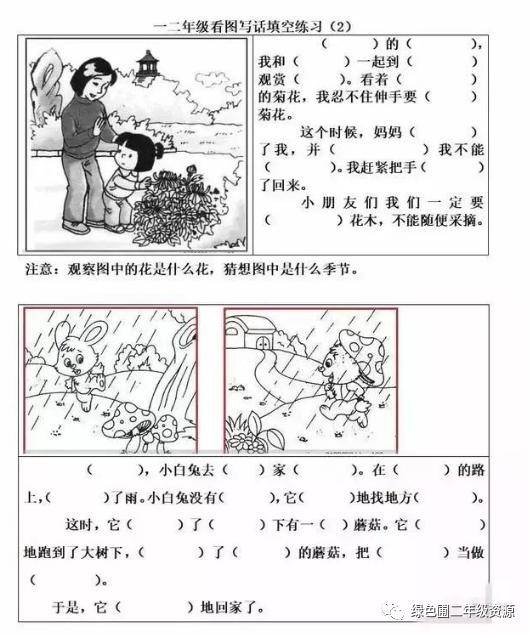 一二年级看图写话填空练习（2）

（　　）的（　　），我和（　　）一起到（　　）观赏（　　）。看着（　　）的菊花，我忍不住伸手要（　　）菊花。

这个时候，妈妈（　　）了我，并（　　）我不能（　　）。我赶紧把手（　　）了回来。

小朋友们我们一定要（　　）花木，不能随便采摘。

注意：观察图中的花是什么花，猜想图中是什么季节。

（　　），小白兔去（　　）家（　　）。在（　　）的路上，（　　）了雨。小白兔没有（　　），它（　　）地找地方（　　）。

这时，它（　　）了（　　）下有一（　　）蘑菇。它（　　）地跑到了大树下，（　　）了（　　）的蘑菇，把（　　）当做（　　）。

于是，它（　　）地回家了。

绿色圃二年级资源