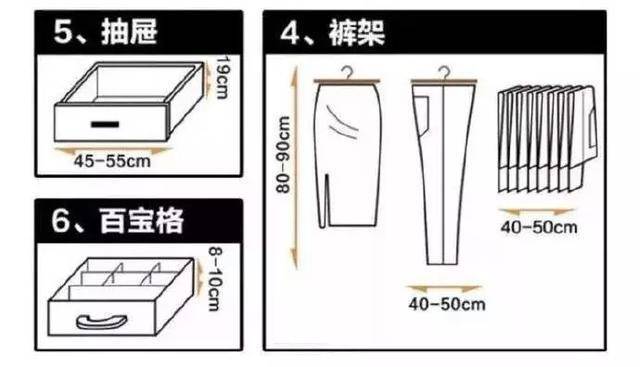 5、抽屉

19cm

45-55cm

6、百宝格

8-10cm

4、裤架

80-90cm

40-50cm

40-50cm