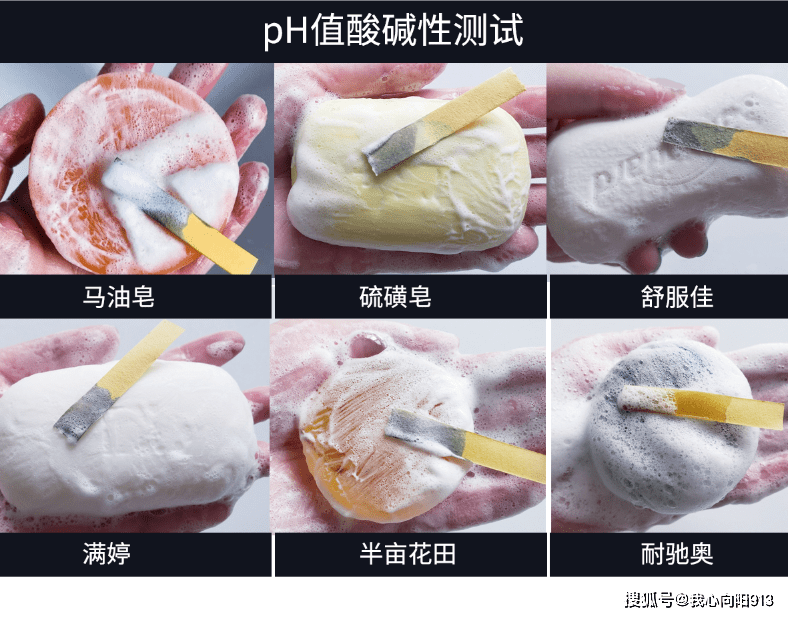 pH值酸碱性测试

马油皂

硫磺皂

舒服佳

满婷

半亩花田

耐驰奥

搜狐号@我心向阳913