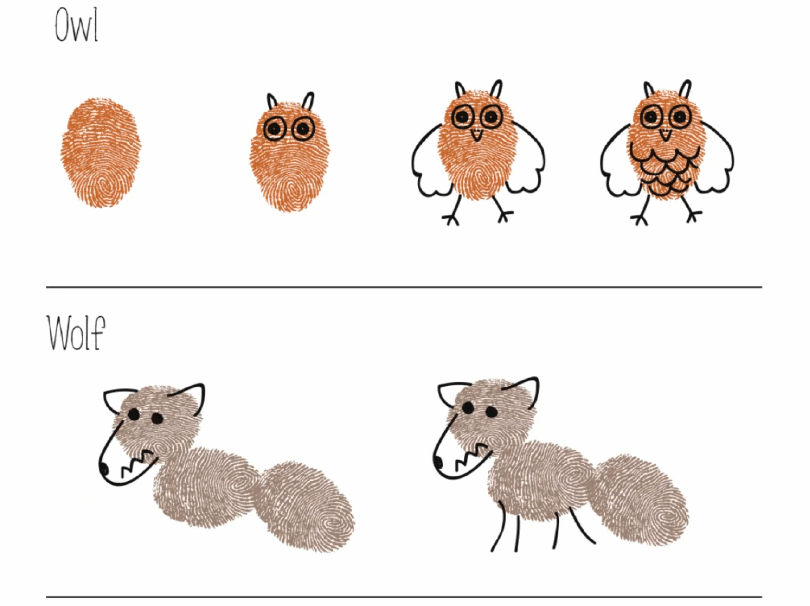 Owl

Wolf