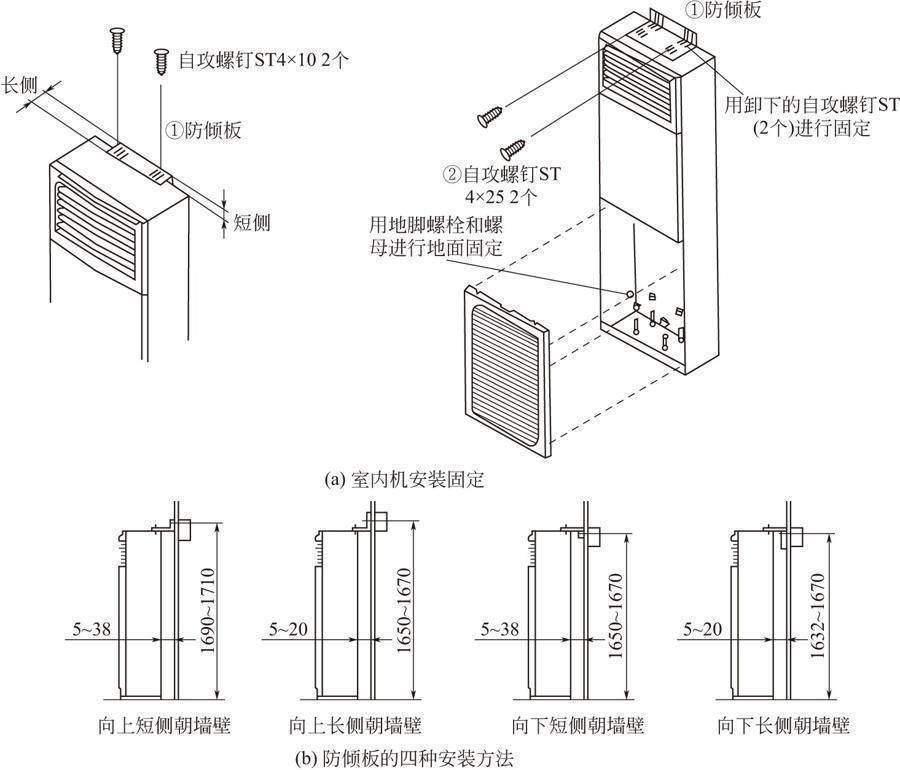 自攻螺钉ST4×10 2个

长侧

①防倾板

短侧

①防倾板

用卸下的自攻螺钉ST (2个)进行固定

②自攻螺钉ST 4×25 2个

用地脚螺栓和螺母进行地面固定

(a) 室内机安装固定

5~38

1690~1710

向上短侧朝墙壁

5~20

1650~1670

向上长侧朝墙壁

5~38

1650~1670

向下短侧朝墙壁

5~20

1632~1670

向下长侧朝墙壁

(b) 防倾板的四种安装方法