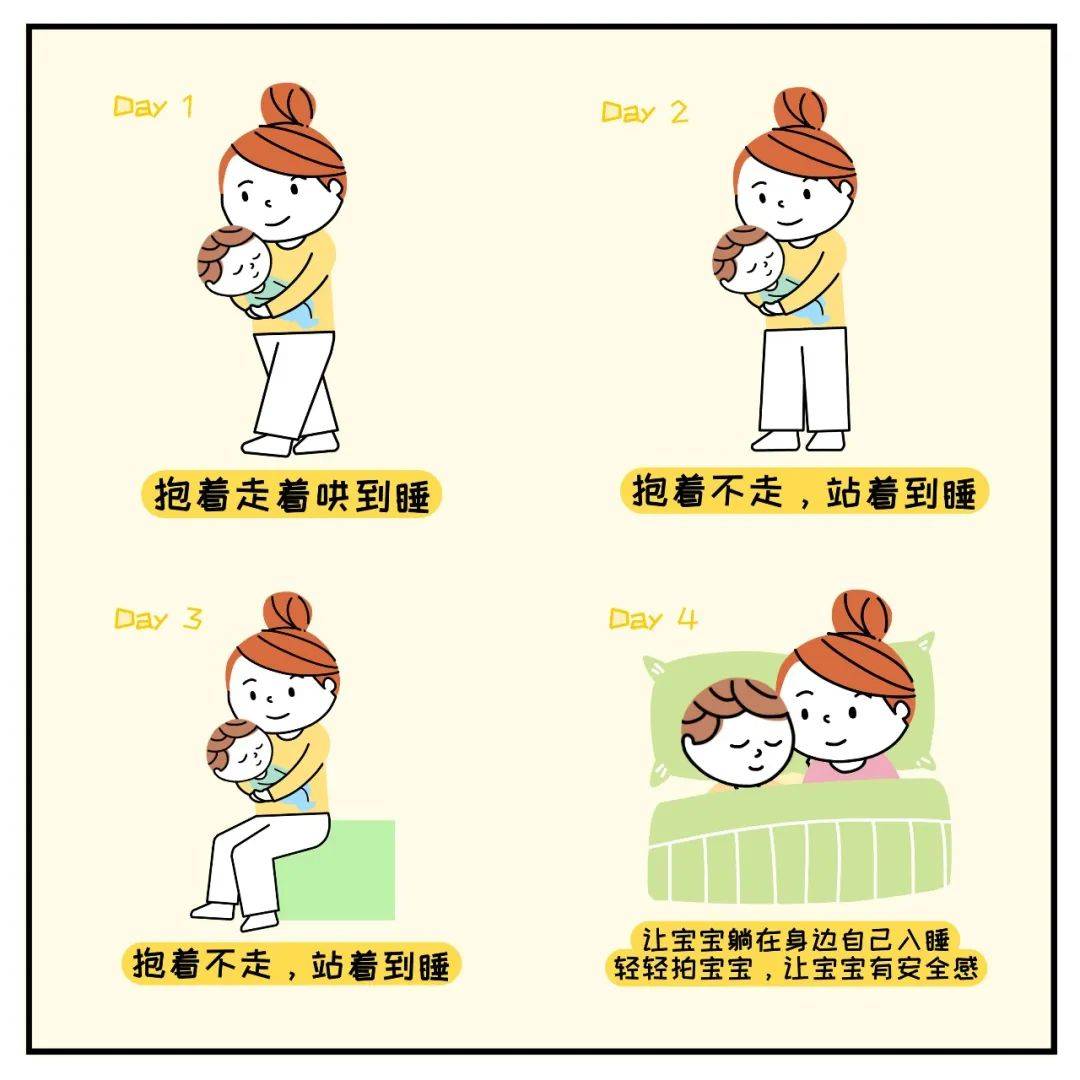 Day 1

抱着走着哄到睡

Day 2

抱着不走，站着到睡

Day 3

抱着不走，站着到睡

Day 4

让宝宝躺在身边自己入睡
轻轻拍宝宝，让宝宝有安全感