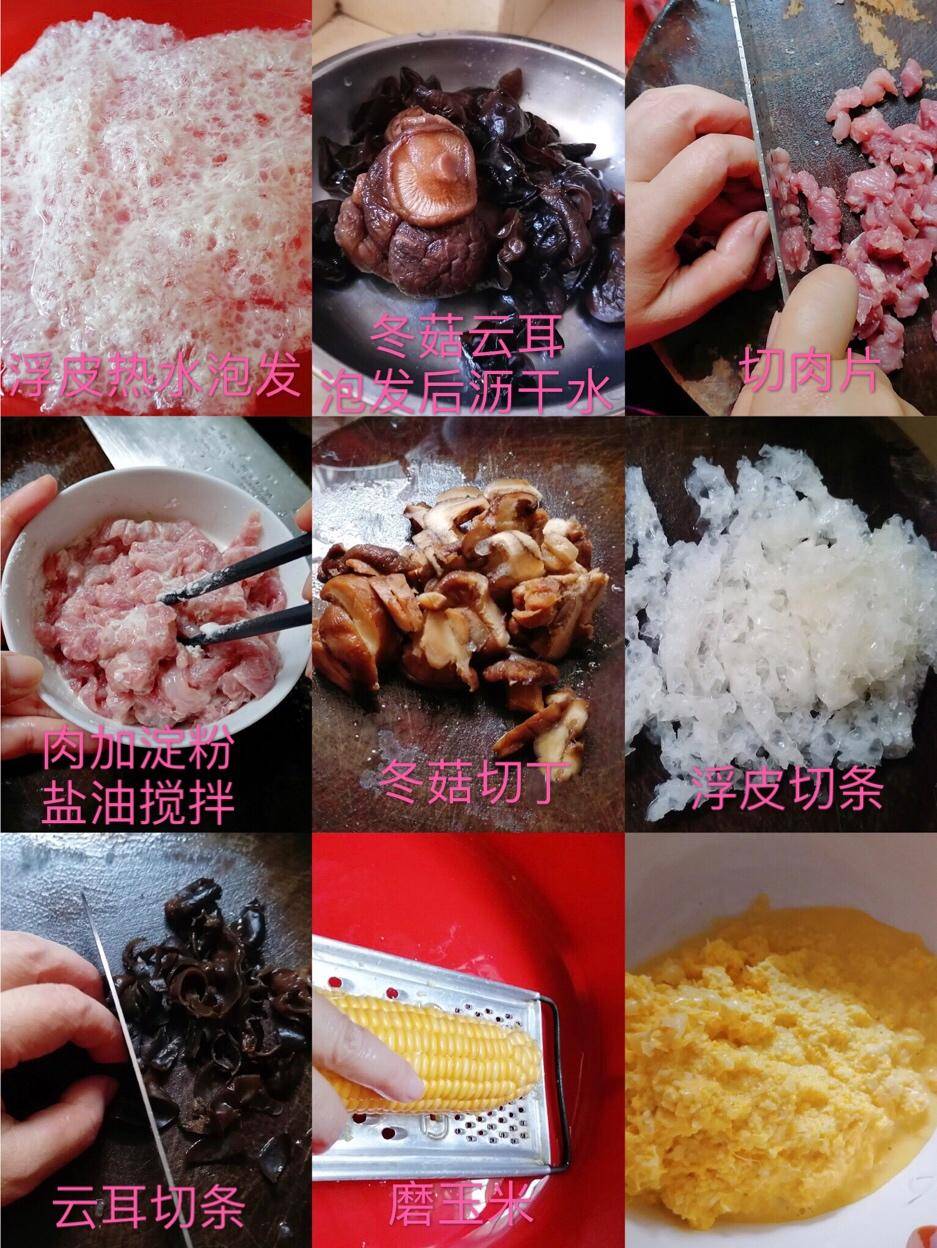 浮皮热水泡发

冬菇云耳
泡发后沥干水

切肉片

肉加淀粉
盐油搅拌

冬菇切丁

浮皮切条

云耳切条

磨玉米