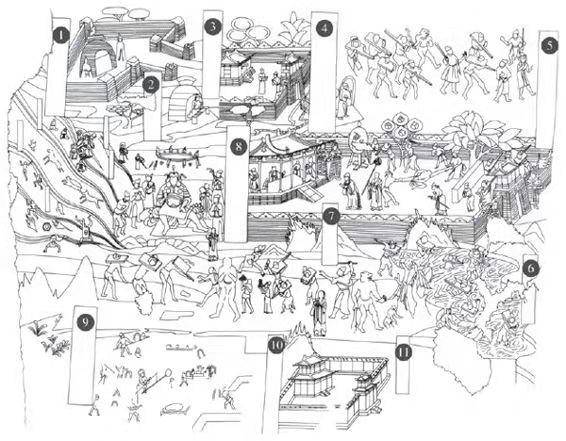 1
2
3
4
5
8
7
6
9
10
11