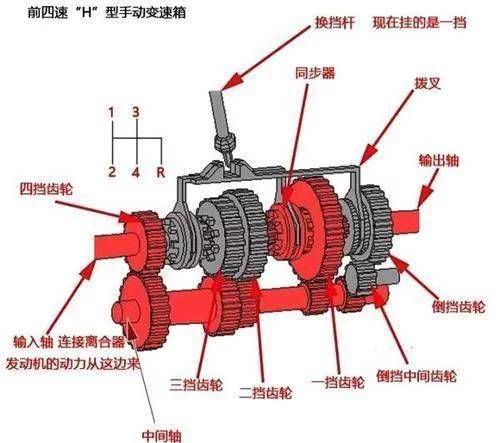 前四速“H”型手动变速箱

换挡杆　现在挂的是一挡

同步器

拨叉

1　3

2　4　R

输出轴

四挡齿轮

倒挡齿轮

输入轴 连接离合器

发动机的动力从这边来

三挡齿轮

二挡齿轮

一挡齿轮

倒挡中间齿轮

中间轴