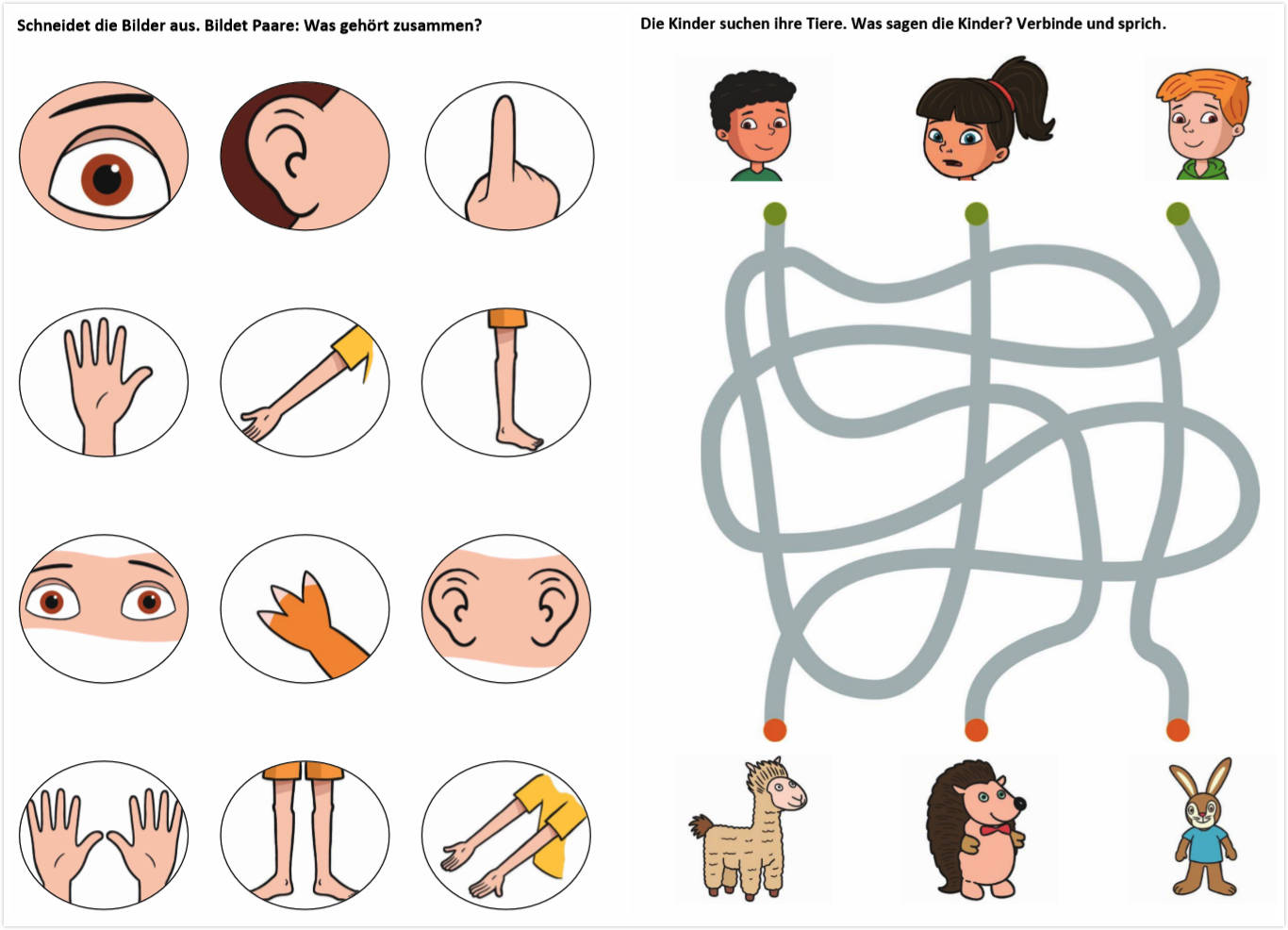 Schneidet die Bilder aus. Bildet Paare: Was gehört zusammen?

Die Kinder suchen ihre Tiere. Was sagen die Kinder? Verbinde und sprich.