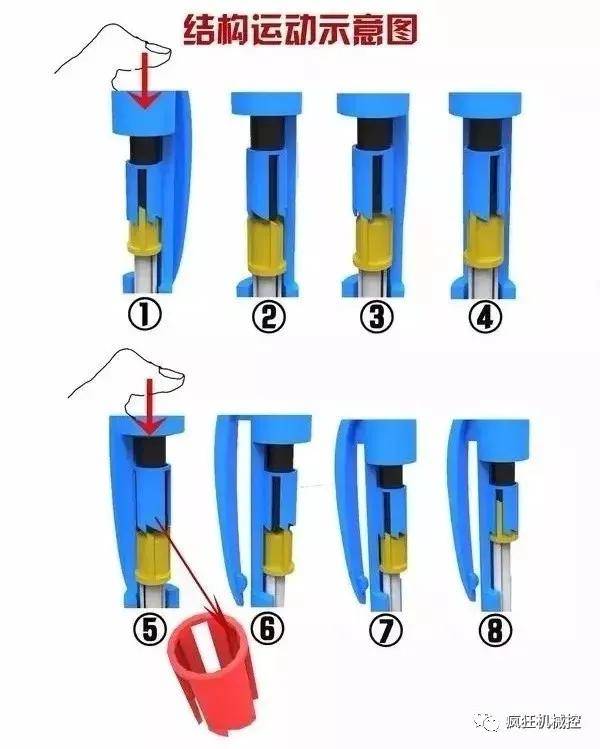 结构运动示意图

①

②

③

④

⑤

⑥

⑦

⑧

疯狂机械控