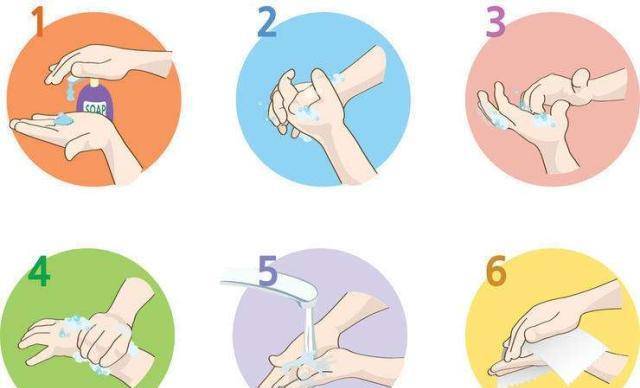 1
SOAP
2
3
4
5
6